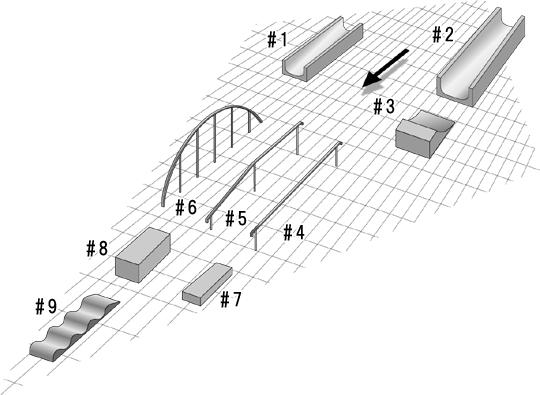 #1
#2
#3
#6
#5
#4
#8
#7
#9