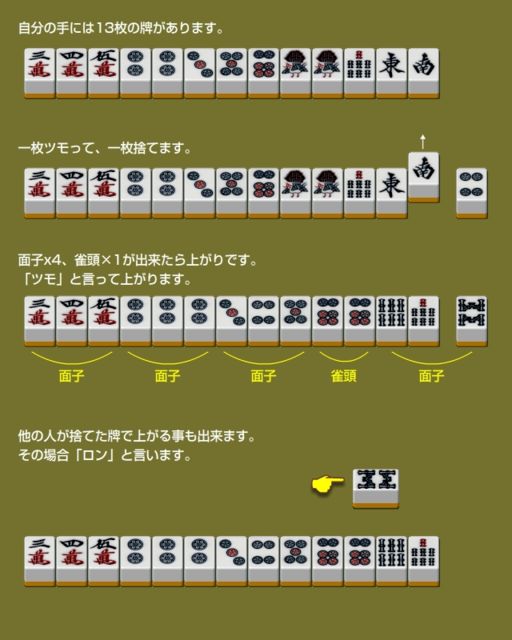 自分の手には13枚の牌があります。

三萬 四萬 伍萬 東 南

一枚ツモって、一枚捨てます。

三萬 四萬 伍萬 東 南

面子x4、雀頭×1が出来たら上がりです。
「ツモ」と言って上がります。

三萬 四萬 伍萬

面子 面子 面子 雀頭 面子

他の人が捨てた牌で上がる事も出来ます。
その場合「ロン」と言います。

三萬 四萬 伍萬