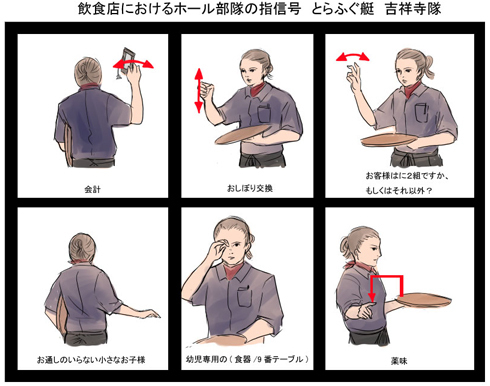 飲食店におけるホール部隊の指信号　とらふぐ艇　吉祥寺隊

会計

おしぼり交換

お客様はに2組ですか、もしくはそれ以外？

お通しのいらない小さなお子様

幼児専用の（食器 /9 番テーブル）

薬味