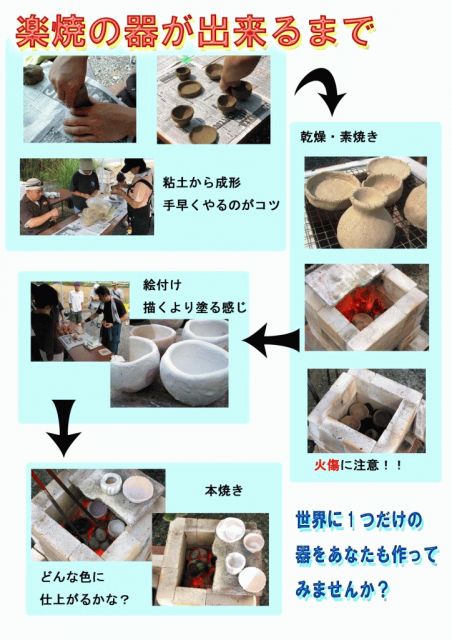 楽焼の器が出来るまで

粘土から成形
手早くやるのがコツ

乾燥・素焼き

火傷に注意！！

絵付け
描くより塗る感じ

本焼き

どんな色に
仕上がるかな？

世界に１つだけの
器をあなたも作って
みませんか？