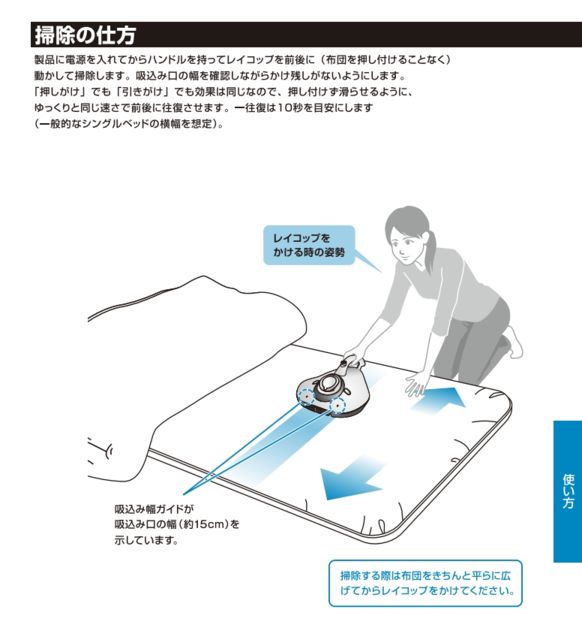 掃除の仕方

製品に電源を入れてからハンドルを持ってレイコップを前後に（布団を押し付けることなく）動かして掃除します。吸込み口の幅を確認しながらかけ残しがないようにします。「押しがけ」でも「引きがけ」でも効果は同じなので、押し付けず滑らせるように、ゆっくりと同じ速さで前後に往復させます。一往復は10秒を目安にします（一般的なシングルベッドの横幅を想定）。

レイコップをかける時の姿勢

吸込み幅ガイドが吸込み口の幅（約15cm）を示しています。

使い方

掃除する際は布団をきちんと平らに広げてからレイコップをかけてください。