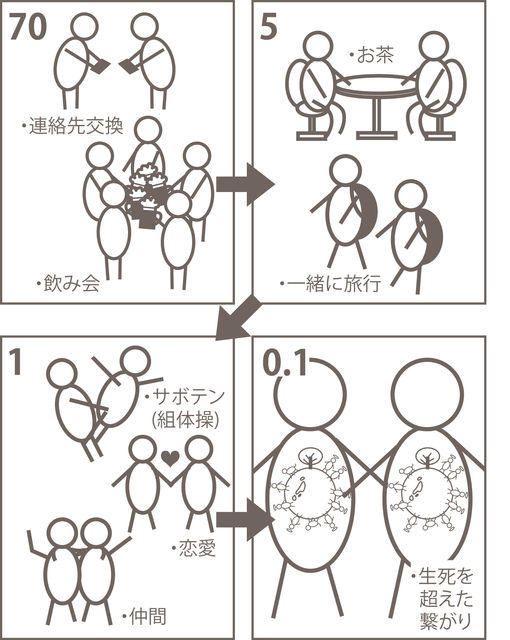 70

・連絡先交換

・飲み会

5

・お茶

・一緒に旅行

1

・サボテン (組体操)

・恋愛

・仲間

0.1

・生死を超えた繋がり