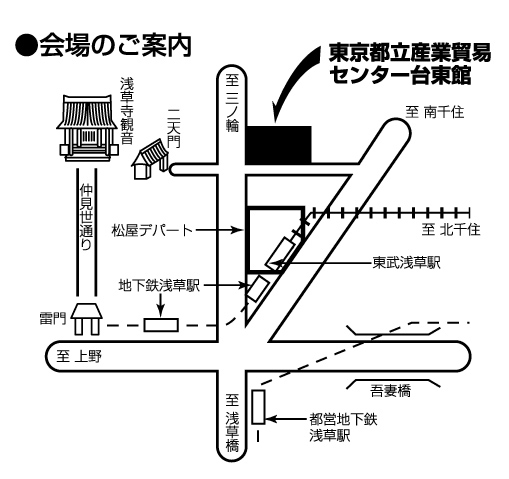 ●会場のご案内

東京都立産業貿易センター台東館

浅草寺観音

二天門

至 三ノ輪

至 南千住

仲見世通り

松屋デパート

至 北千住

東武浅草駅

地下鉄浅草駅

雷門

至 上野

吾妻橋

至 浅草橋

都営地下鉄浅草駅