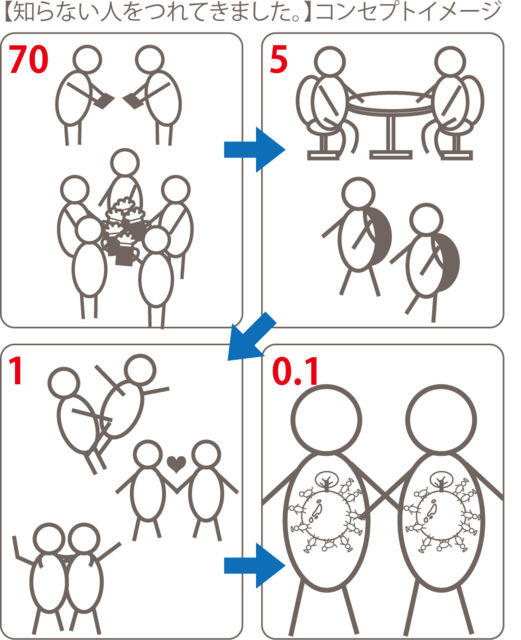 【知らない人をつれてきました。】コンセプトイメージ

70

5

1

0.1