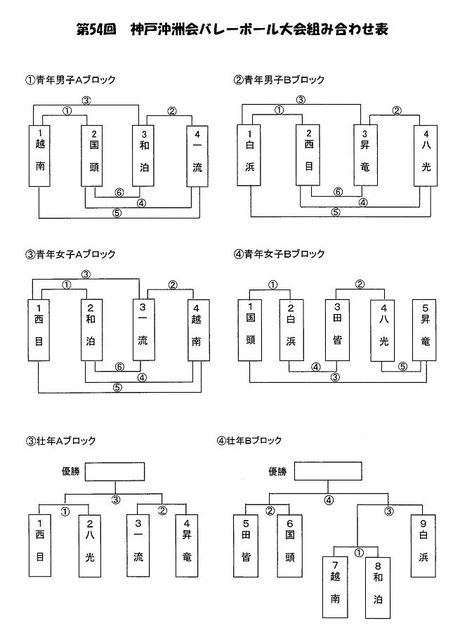 第54回　神戸沖洲会バレーボール大会組み合わせ表

①青年男子Aブロック

③ ① ②

1 越南　2 国頭　3 和泊　4 一流

⑥ ④ ⑤

②青年男子Bブロック

③ ① ②

1 白浜　2 西目　3 昇竜　4 八光

⑥ ④ ⑤

③青年女子Aブロック

③ ① ②

1 西目　2 和泊　3 一流　4 越南

⑥ ④ ⑤

④青年女子Bブロック

① ②

1 国頭　2 白浜　3 田皆　4 八光　5 昇竜

④ ⑤ ③

③壮年Aブロック

優勝

③ ① ②

1 西目　2 八光　3 一流　4 昇竜

④壮年Bブロック

優勝

④ ② ③

5 田皆　6 国頭　9 白浜

①

7 越南　8 和泊