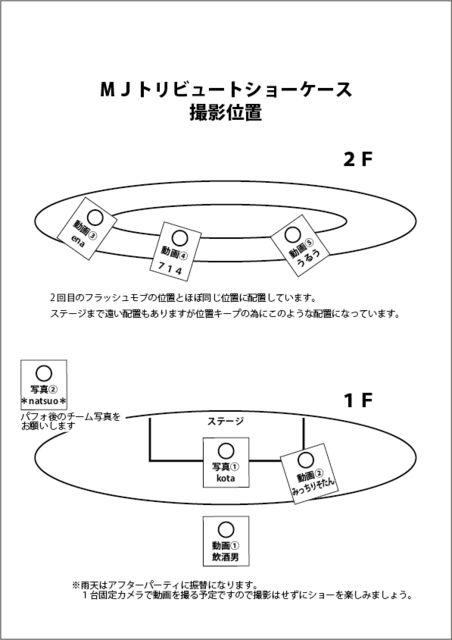 ＭＪトリビュートショーケース
撮影位置

２Ｆ

動画③
ena

動画④
７１４

動画⑤
うるう

２回目のフラッシュモブの位置とほぼ同じ位置に配置しています。
ステージまで遠い配置もありますが位置キープの為にこのような配置になっています。

写真②
＊natsuo＊

パフォ後のチーム写真をお願いします

１Ｆ

ステージ

写真①
kota

動画②
みっちりそたん

動画①
飲酒男

※雨天はアフターパーティに振替になります。
１台固定カメラで動画を撮る予定ですので撮影はせずにショーを楽しみましょう。