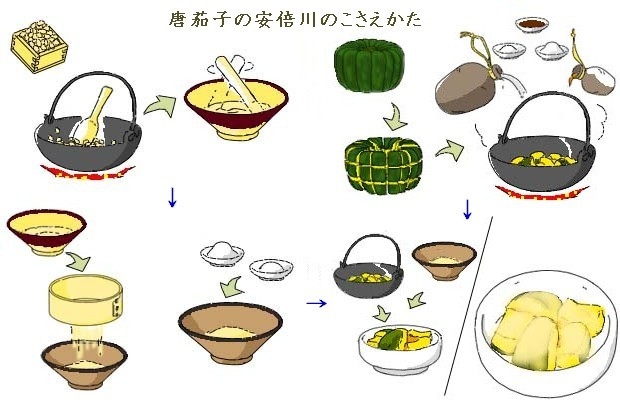 唐茄子の安倍川のこさえかた